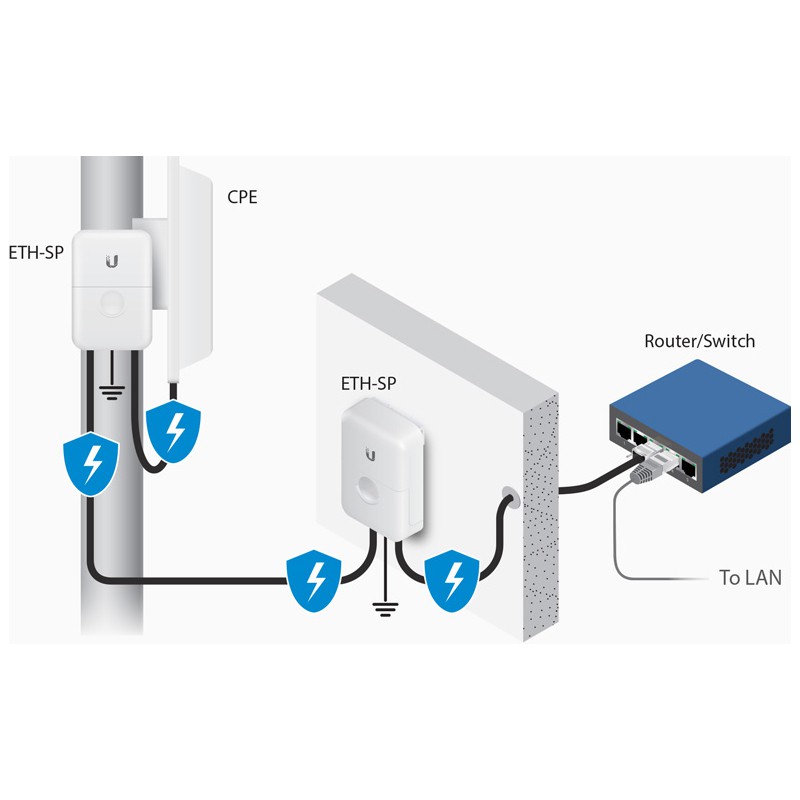 CPE

ETH-SP

ETH-SP

Router/Switch

To LAN