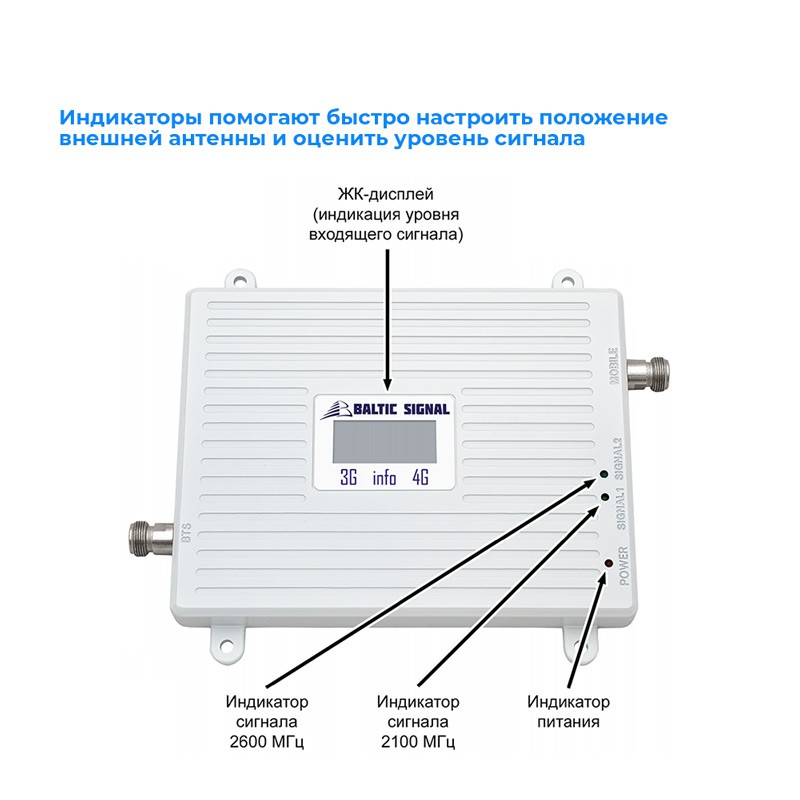 Индикаторы помогают быстро настроить положение внешней антенны и оценить уровень сигнала

ЖК-дисплей (индикация уровня входящего сигнала)

BALTIC SIGNAL

3G info 4G

MOBILE

SIGNAL2

SIGNAL1

POWER

BTS

Индикатор сигнала 2600 МГц

Индикатор сигнала 2100 МГц

Индикатор питания