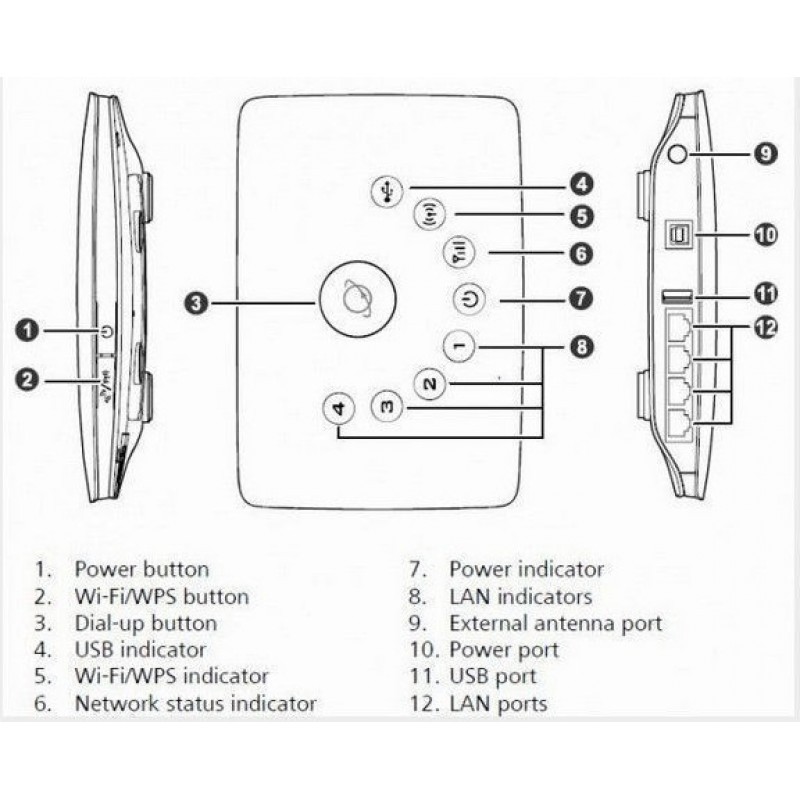 1
2
3
4
5
6
7
8
9
10
11
12

1
2
3
4

1. Power button
2. Wi-Fi/WPS button
3. Dial-up button
4. USB indicator
5. Wi-Fi/WPS indicator
6. Network status indicator

7. Power indicator
8. LAN indicators
9. External antenna port
10. Power port
11. USB port
12. LAN ports