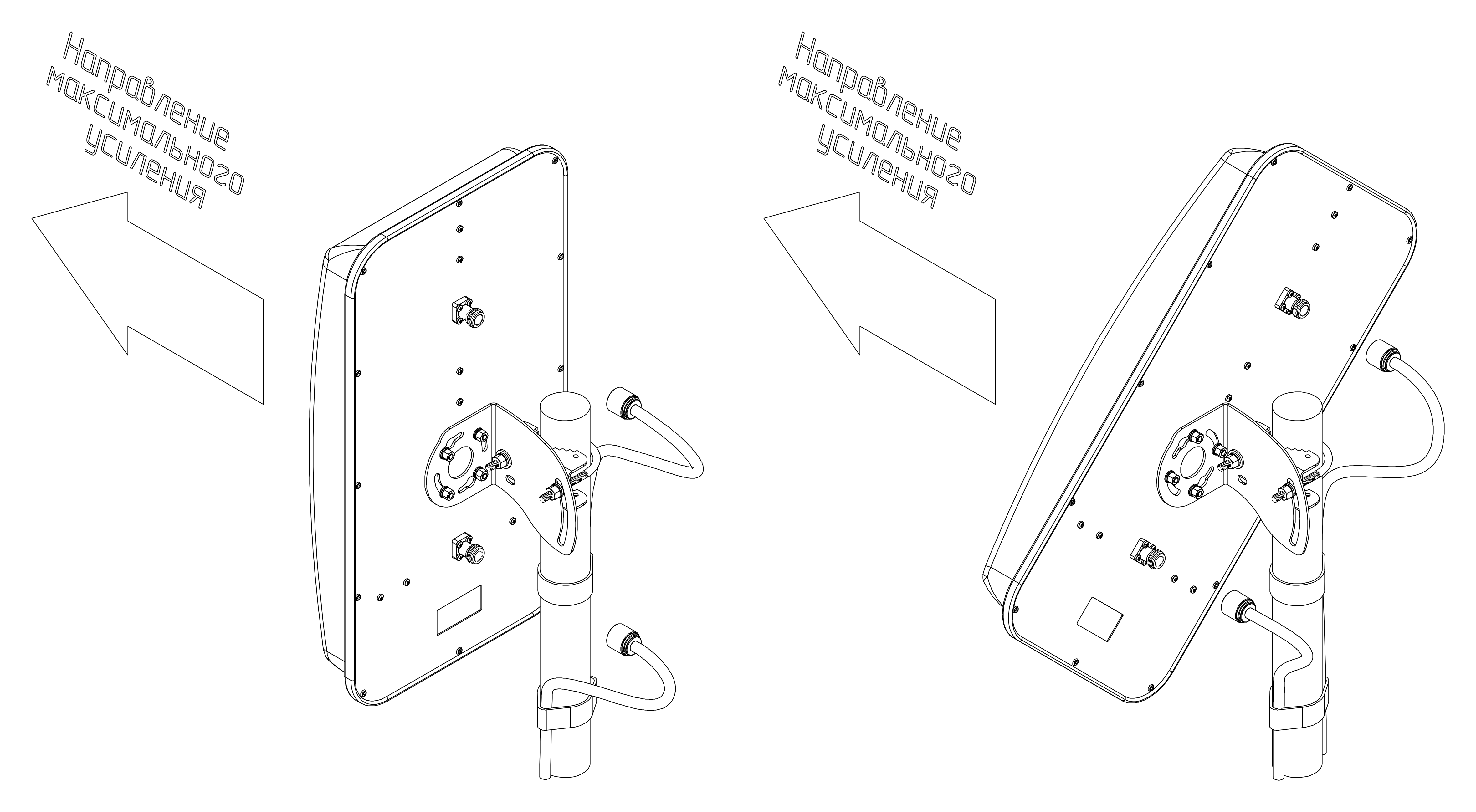 Направление максимального усиления

Направление максимального усиления